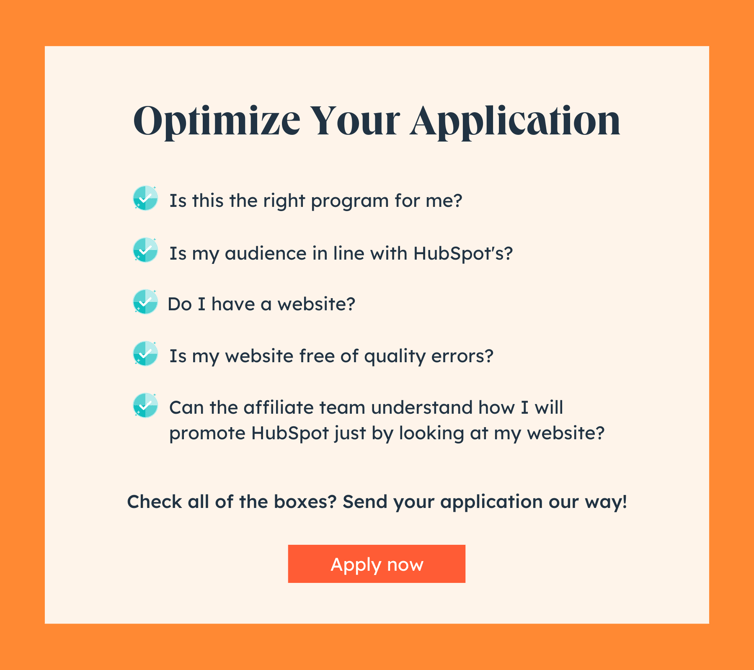 Optimize Your Application

Is this the right program for me?

Is my audience in line with HubSpot's?

Do I have a website?

Is my website free of quality errors?

Can the affiliate team understand how I will promote HubSpot just by looking at my website?

Check all of the boxes? Send your application our way!

Apply now